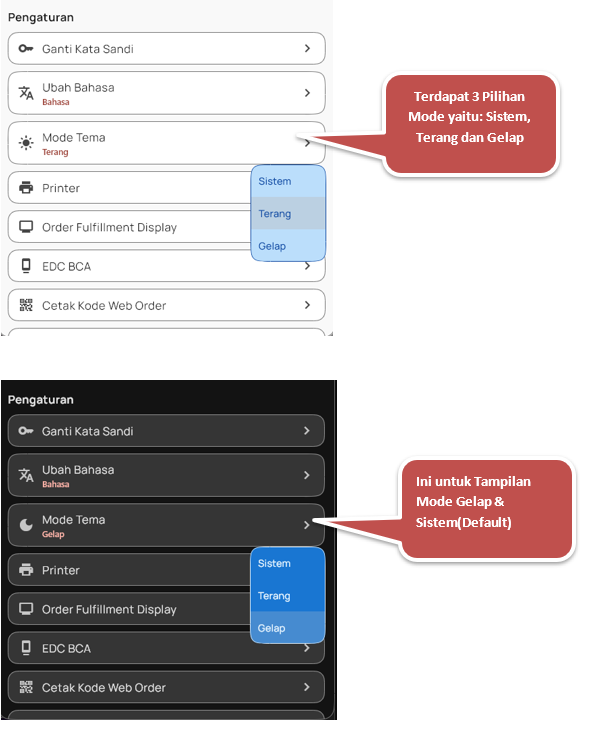 Pengaturan

Ganti Kata Sandi

Ubah Bahasa
Bahasa

Mode Tema
Terang

Printer

Order Fulfillment Display

EDC BCA

Cetak Kode Web Order

Sistem
Terang
Gelap

Terdapat 3 Pilihan Mode yaitu: Sistem, Terang dan Gelap

Pengaturan

Ganti Kata Sandi

Ubah Bahasa
Bahasa

Mode Tema
Gelap

Printer

Order Fulfillment Display

EDC BCA

Cetak Kode Web Order

Sistem
Terang
Gelap

Ini untuk Tampilan Mode Gelap & Sistem(Default)